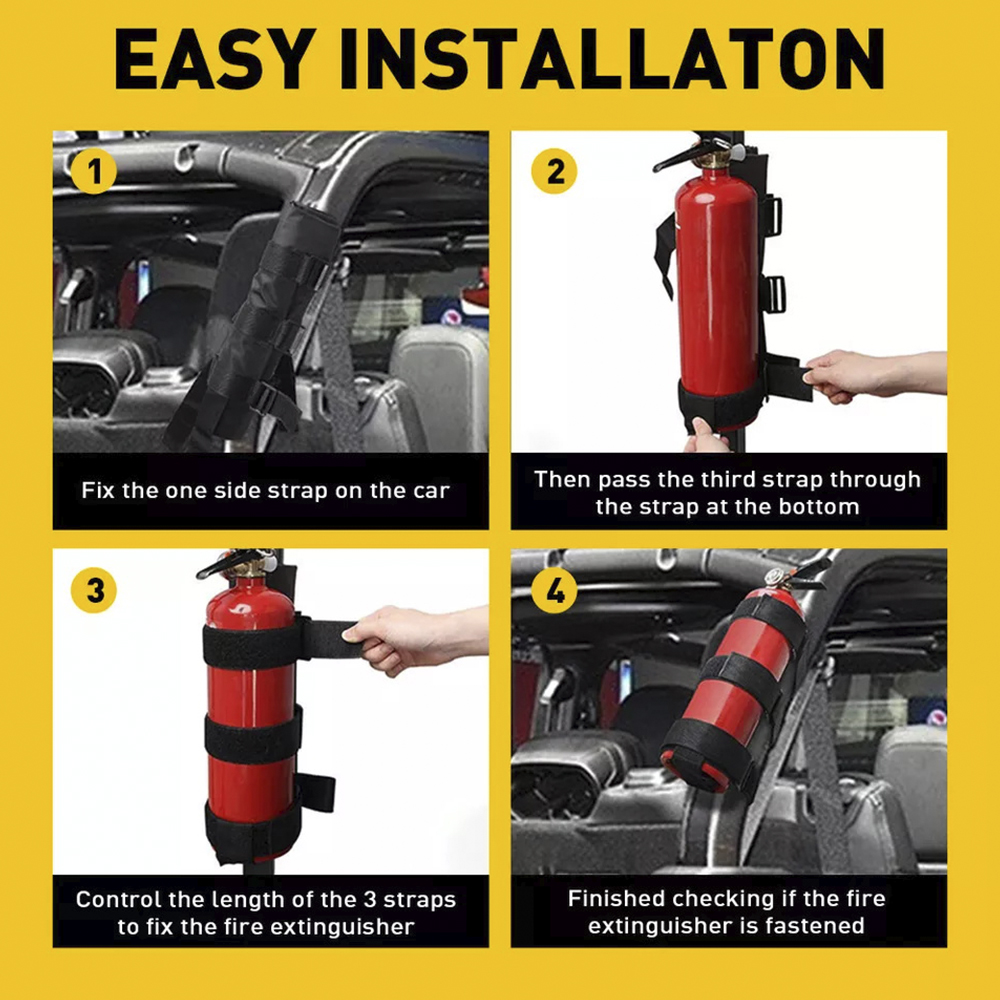 EASY INSTALLATON

1

Fix the one side strap on the car

2

Then pass the third strap through the strap at the bottom

3

Control the length of the 3 straps to fix the fire extinguisher

4

Finished checking if the fire extinguisher is fastened