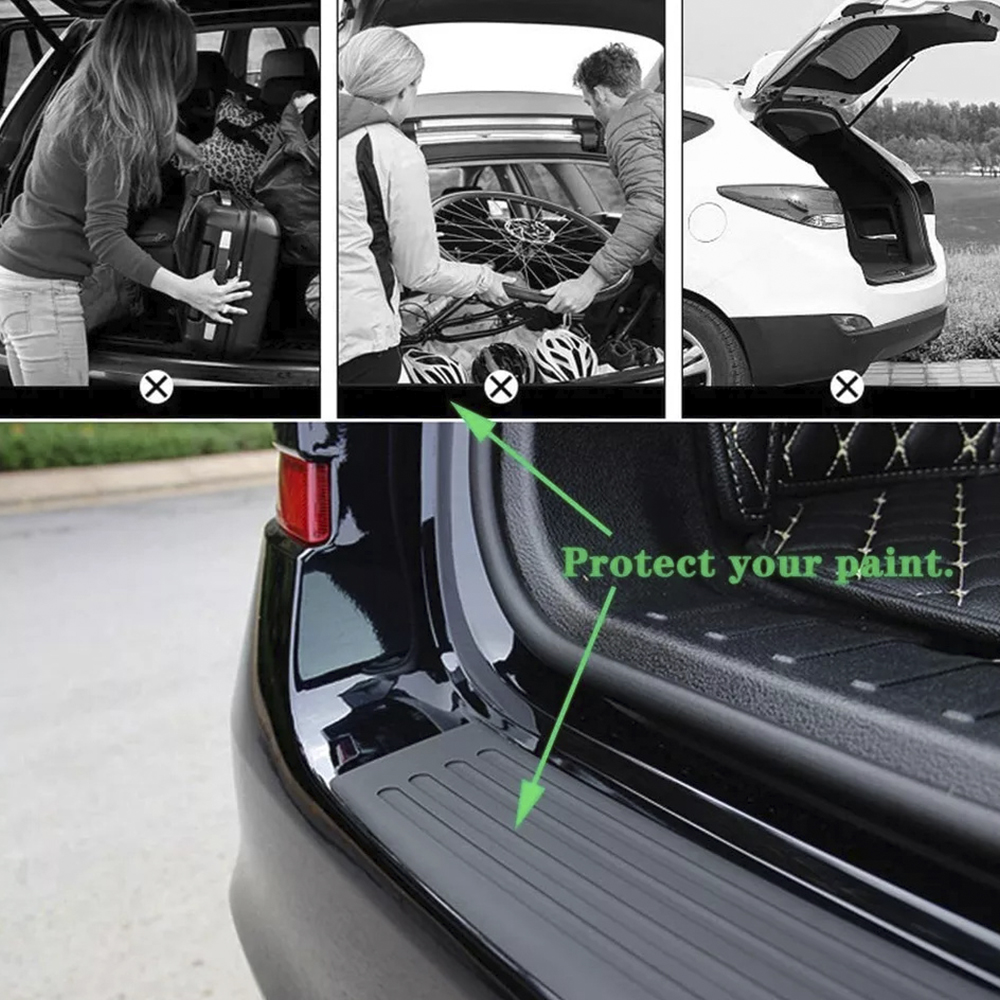 Protect your paint.